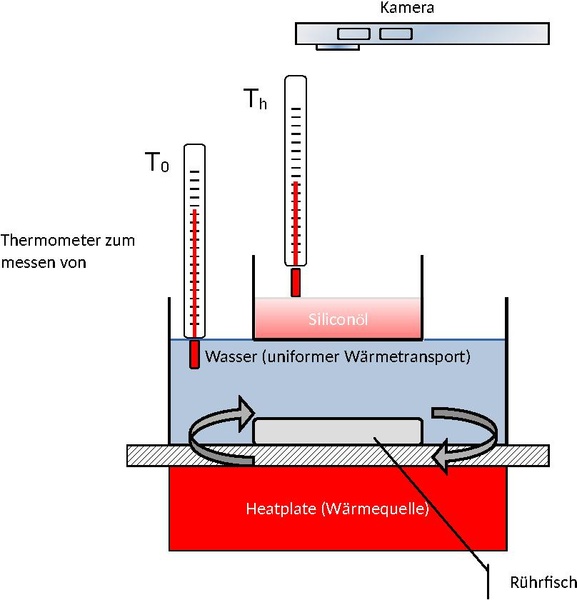 Kamera

$T_h$

$T_0$

Thermometer zum messen von

Siliconöl

Wasser (uniformer Wärmetransport)

Heatplate (Wärmequelle)

Rührfisch